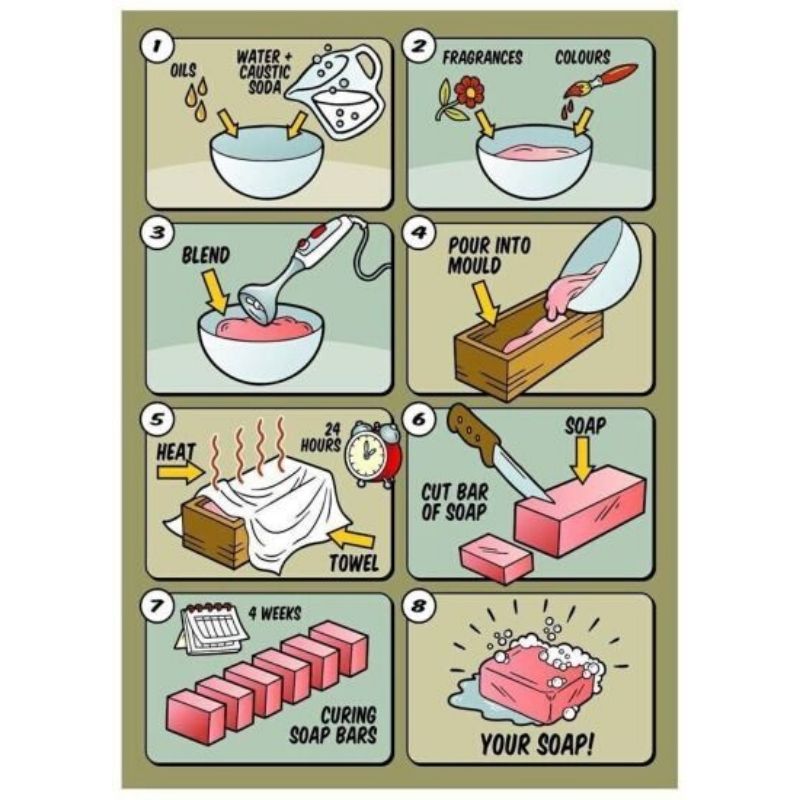 1
OILS
WATER + CAUSTIC SODA

2
FRAGRANCES
COLOURS

3
BLEND

4
POUR INTO MOULD

5
HEAT
24 HOURS
TOWEL

6
SOAP
CUT BAR OF SOAP

7
4 WEEKS
CURING SOAP BARS

8
YOUR SOAP!